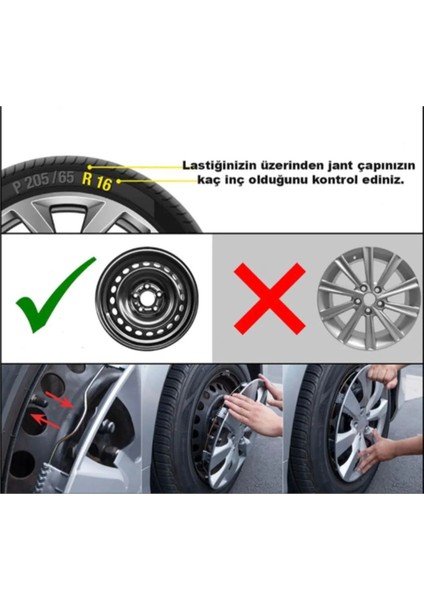 P 205/65 R 16

Lastiğinizin üzerinden jant çapınızın kaç inç olduğunu kontrol ediniz.