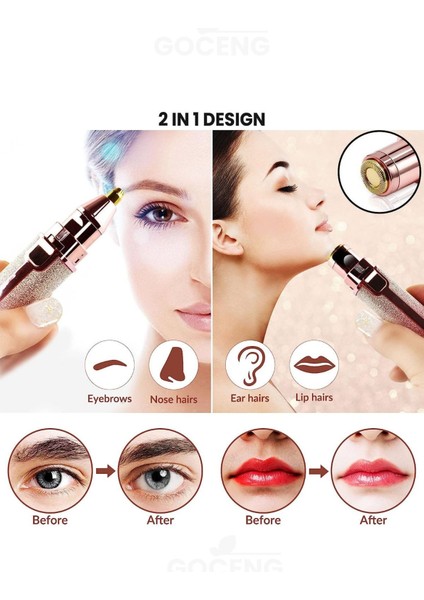 GOCENG

2 IN 1 DESIGN

Eyebrows Nose hairs Ear hairs Lip hairs

Before After Before After

GOCENG