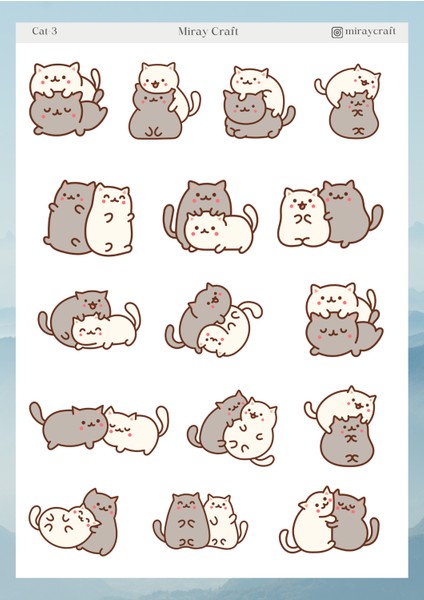 Cat 3

Miray Craft

miraycraft