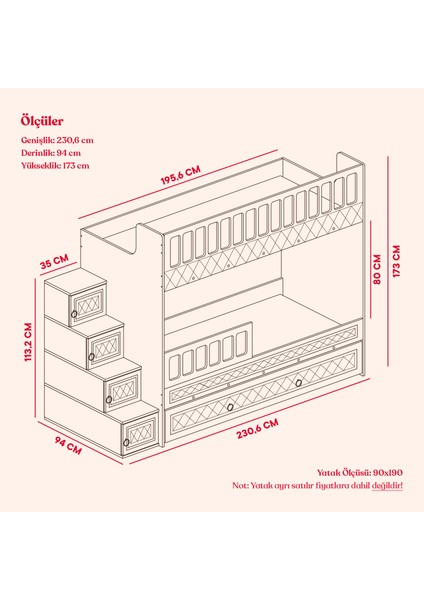 Ölçüler

Genişlik: 230,6 cm
Derinlik: 94 cm
Yükseklik: 173 cm

195.6 CM

35 CM

113.2 CM

94 CM

230.6 CM

80 CM

173 CM

Yatak Ölçüsü: 90x190
Not: Yatak ayrı satılır fiyatlara dahil değildir!