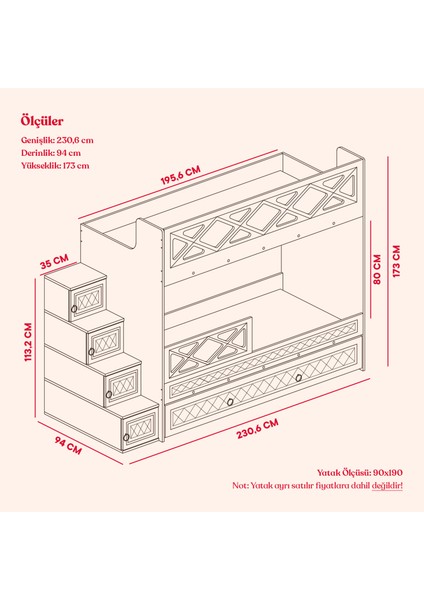 Ölçüler

Genişlik: 230,6 cm
Derinlik: 94 cm
Yükseklik: 173 cm

195,6 CM

35 CM

113,2 CM

80 CM

173 CM

94 CM

230,6 CM

Yatak Ölçüsü: 90x190
Not: Yatak ayrı satılır fiyatlara dahil değildir!