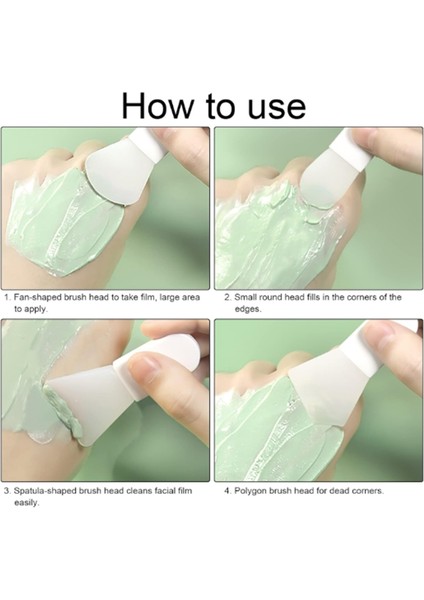 How to use

1. Fan-shaped brush head to take film, large area to apply.

2. Small round head fills in the corners of the edges.

3. Spatula-shaped brush head cleans facial film easily.

4. Polygon brush head for dead corners.