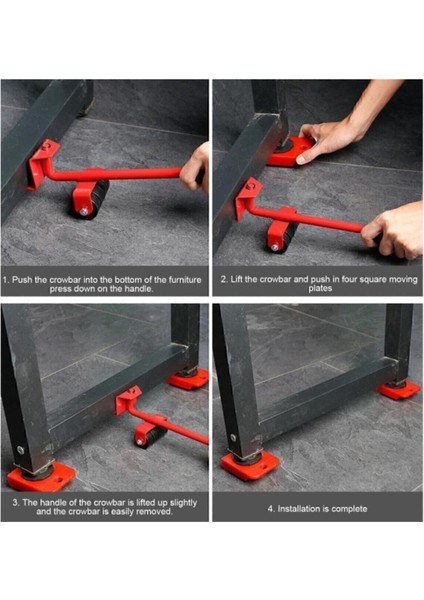 1. Push the crowbar into the bottom of the furniture press down on the handle.

2. Lift the crowbar and push in four square moving plates

3. The handle of the crowbar is lifted up slightly and the crowbar is easily removed.

4. Installation is complete