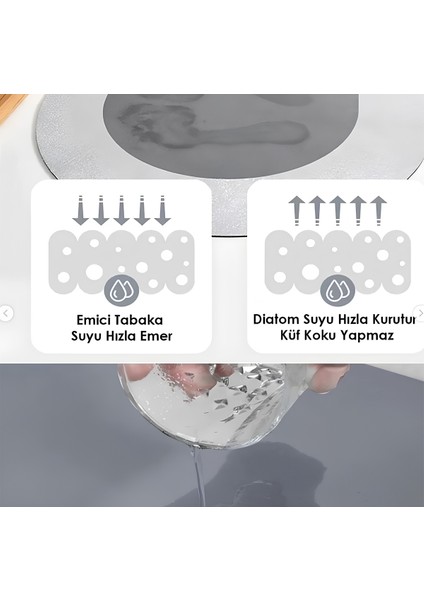 Emici Tabaka
Suyu Hızla Emer

Diatom Suyu Hızla Kurutur
Küf Koku Yapmaz