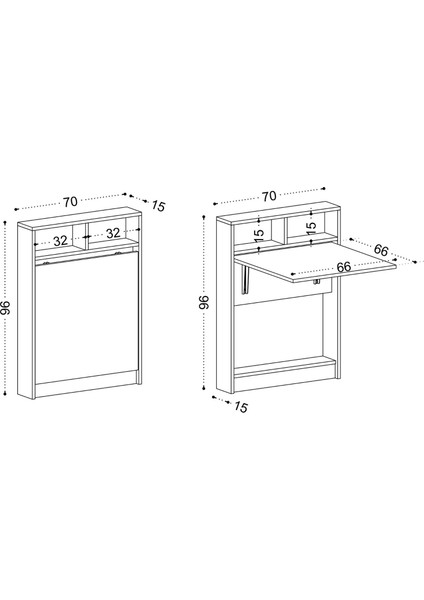 70
15
32
32
96
70
15
15
66
66
96
15