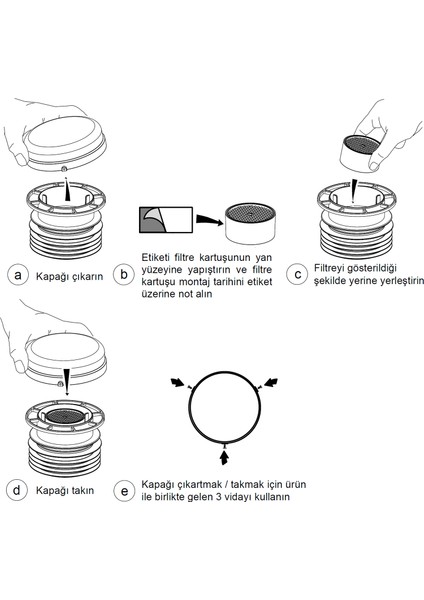 a Kapağı çıkarın

b Etiketi filtre kartuşunun yan yüzeyine yapıştırın ve filtre kartuşu montaj tarihini etiket üzerine not alın

c Filtreyi gösterildiği şekilde yerine yerleştirin

d Kapağı takın

e Kapağı çıkartmak / takmak için ürün ile birlikte gelen 3 vidayı kullanın