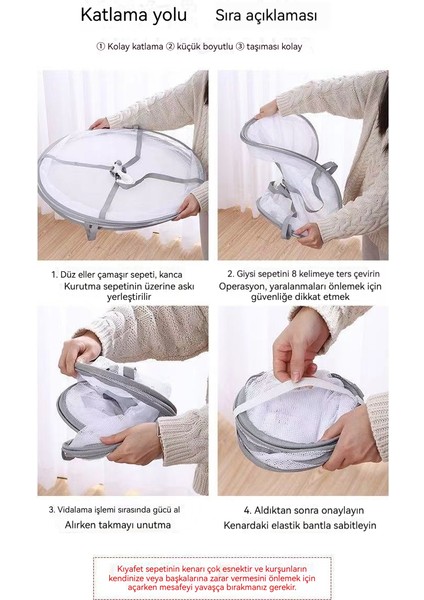 Katlama yolu Sıra açıklaması

① Kolay katlama ② küçük boyutlu ③ taşıması kolay

1. Düz eller çamaşır sepeti, kanca Kurutma sepetinin üzerine askı yerleştirilir

2. Giysi sepetini 8 kelimeye ters çevirin Operasyon, yaralanmaları önlemek için güvenliğe dikkat etmek

3. Vidalama işlemi sırasında gücü al Alırken takmayı unutma

4. Aldıktan sonra onaylayın Kenardaki elastik bantla sabitleyin

Kıyafet sepetinin kenarı çok esnektir ve kurşunların kendinize veya başkalarına zarar vermesini önlemek için açarken mesafeyi yavaşça bırakmanız gerekir.