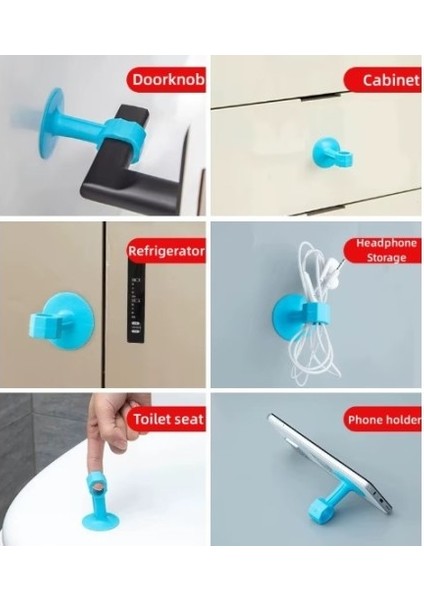 Doorknob

Cabinet

Refrigerator

Headphone Storage

Toilet seat

Phone holder