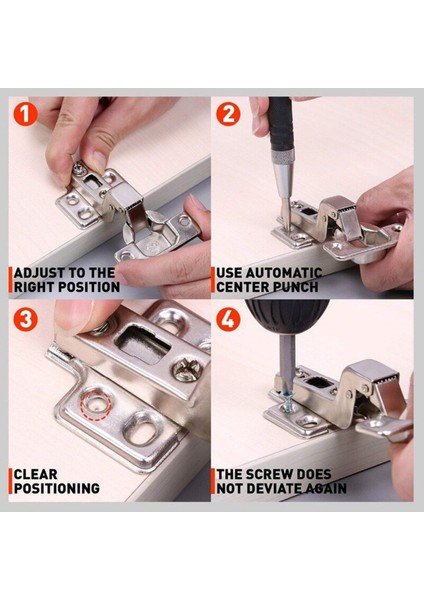 1

ADJUST TO THE RIGHT POSITION

2

USE AUTOMATIC CENTER PUNCH

3

CLEAR POSITIONING

4

THE SCREW DOES NOT DEVIATE AGAIN