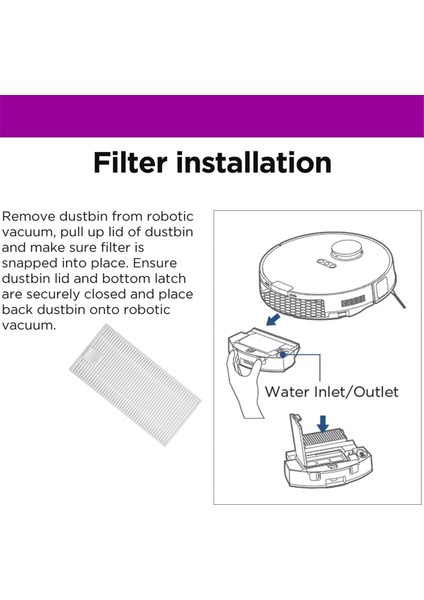 Filter installation

Remove dustbin from robotic vacuum, pull up lid of dustbin and make sure filter is snapped into place. Ensure dustbin lid and bottom latch are securely closed and place back dustbin onto robotic vacuum.

Water Inlet/Outlet