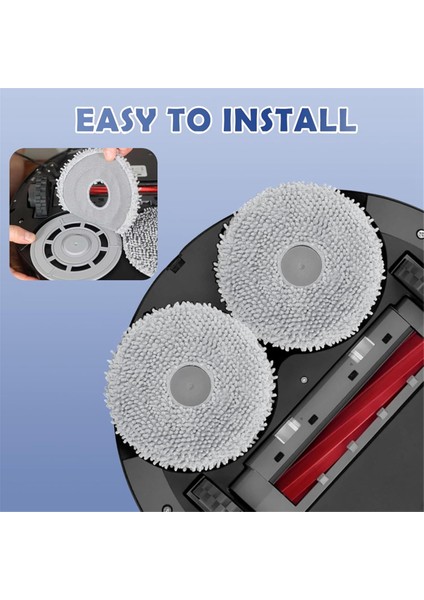 EASY TO INSTALL