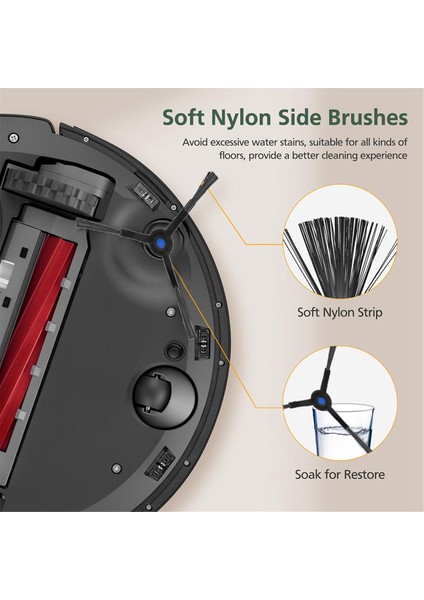 Soft Nylon Side Brushes

Avoid excessive water stains, suitable for all kinds of floors, provide a better cleaning experience

Soft Nylon Strip

Soak for Restore