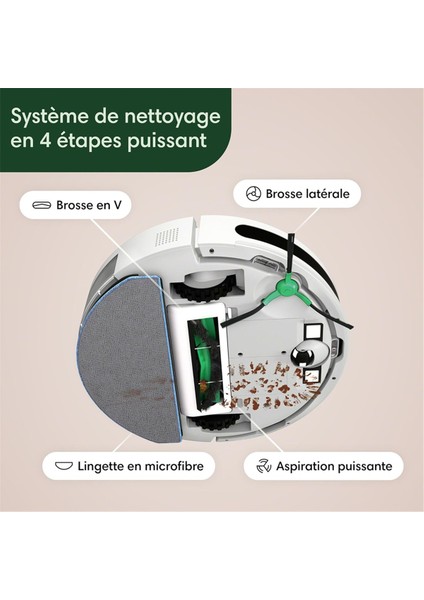 Système de nettoyage en 4 étapes puissant

Brosse en V

Brosse latérale

Lingette en microfibre

Aspiration puissante