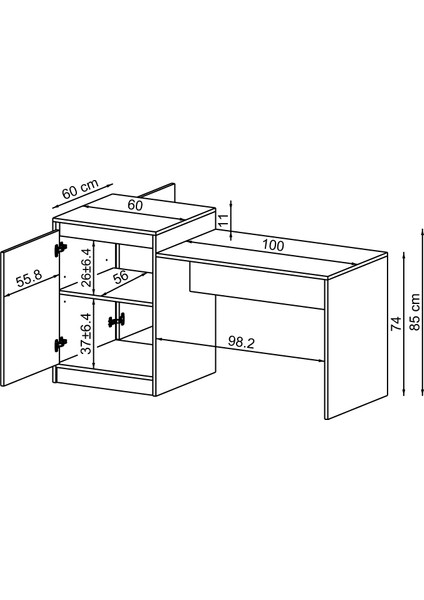 60 cm
60
11
100
55.8
26±6.4
56
37±6.4
98.2
74
85 cm