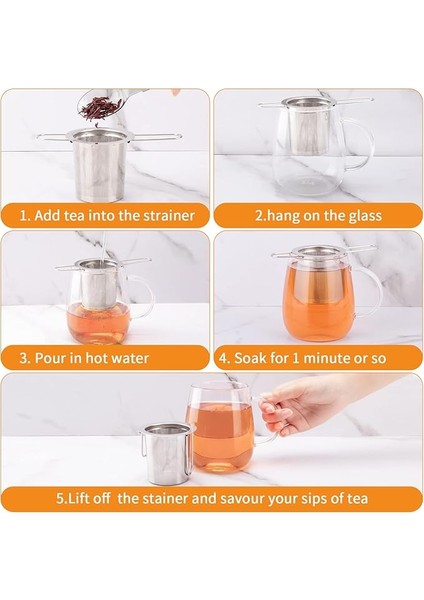 1. Add tea into the strainer

2.hang on the glass

3. Pour in hot water

4. Soak for 1 minute or so

5.Lift off the stainer and savour your sips of tea