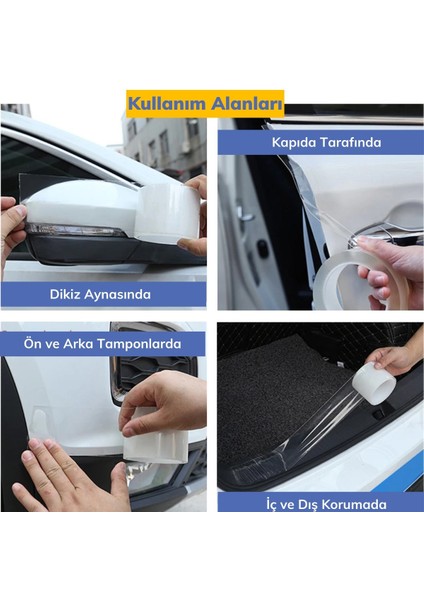 Kullanım Alanları

Kapıda Tarafında

Dikiz Aynasında

Ön ve Arka Tamponlarda

İç ve Dış Korumada