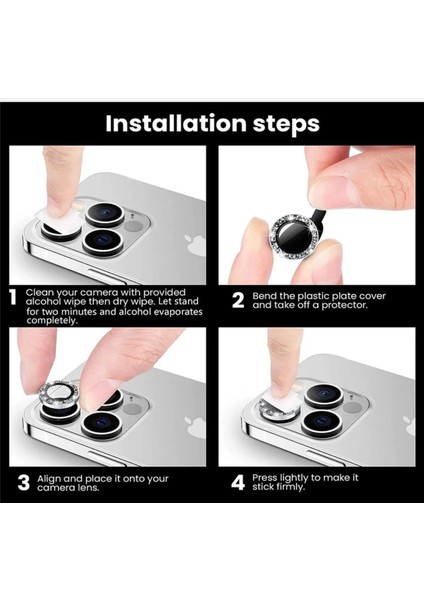 Installation steps

1 Clean your camera with provided alcohol wipe then dry wipe. Let stand for two minutes and alcohol evaporates completely.

2 Bend the plastic plate cover and take off a protector.

3 Align and place it onto your camera lens.

4 Press lightly to make it stick firmly.