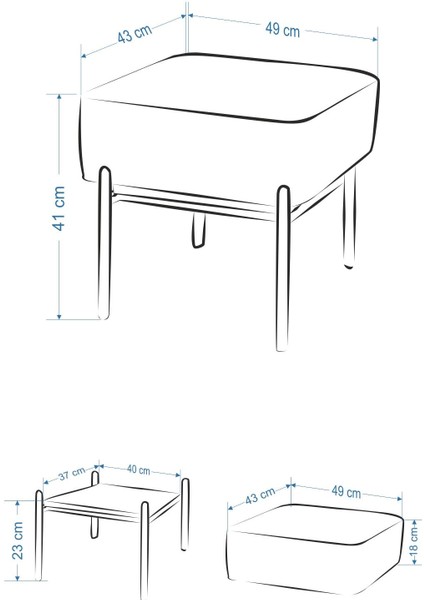 43 cm
49 cm
41 cm
37 cm
40 cm
23 cm
43 cm
49 cm
18 cm