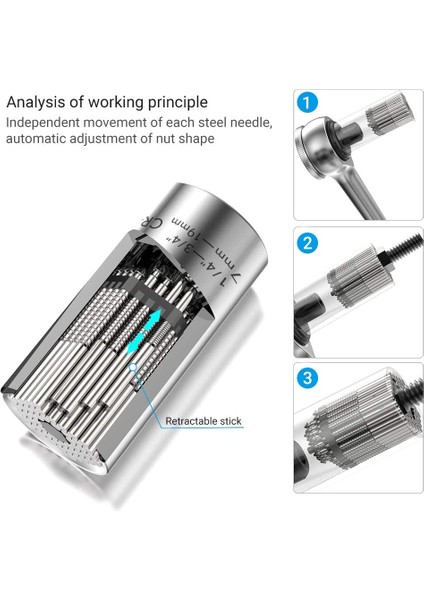 Analysis of working principle
Independent movement of each steel needle, automatic adjustment of nut shape

7mm—19mm
1/4"—3/4"
CR-

Retractable stick

1

2

3