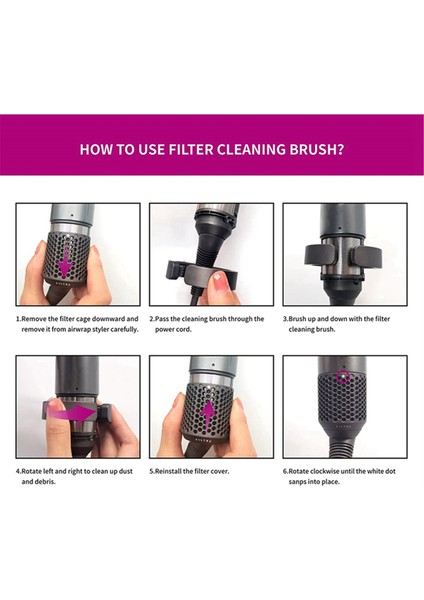 HOW TO USE FILTER CLEANING BRUSH?

1.Remove the filter cage downward and remove it from airwrap styler carefully.

2.Pass the cleaning brush through the power cord.

3.Brush up and down with the filter cleaning brush.

4.Rotate left and right to clean up dust and debris.

5.Reinstall the filter cover.

6.Rotate clockwise until the white dot sanps into place.