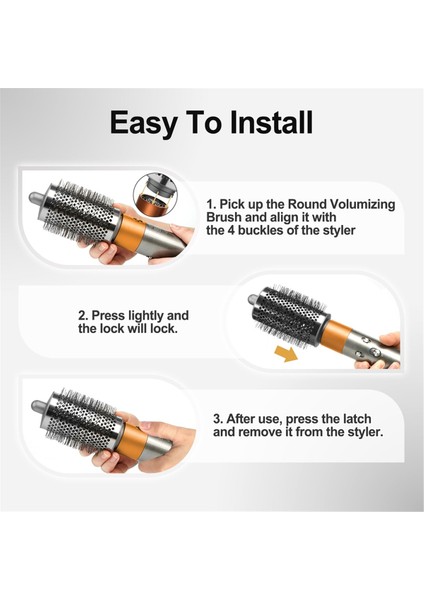 Easy To Install

1. Pick up the Round Volumizing Brush and align it with the 4 buckles of the styler

2. Press lightly and the lock will lock.

3. After use, press the latch and remove it from the styler.