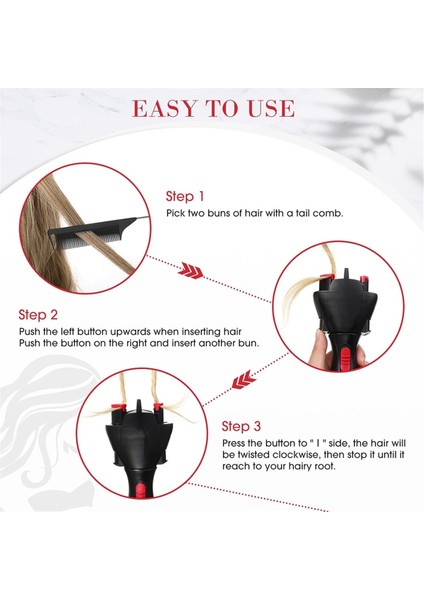 EASY TO USE

Step 1

Pick two buns of hair with a tail comb.

Step 2

Push the left button upwards when inserting hair
Push the button on the right and insert another bun.

Step 3

Press the button to " I " side, the hair will be twisted clockwise, then stop it until it reach to your hairy root.