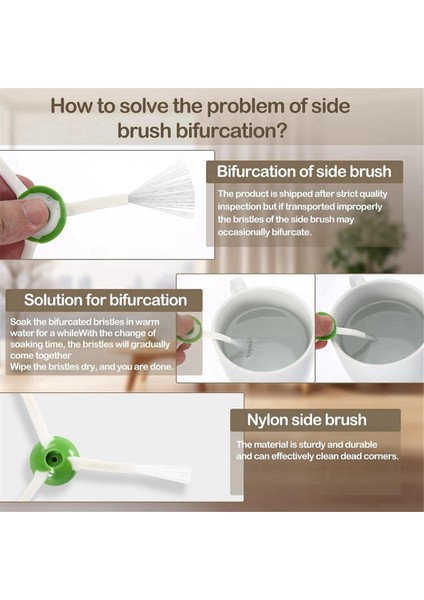 How to solve the problem of side brush bifurcation?

Bifurcation of side brush

The product is shipped after strict quality inspection but if transported improperly the bristles of the side brush may occasionally bifurcate.

Solution for bifurcation

Soak the bifurcated bristles in warm water for a whileWith the change of soaking time, the bristles will gradually come together
Wipe the bristles dry, and you are done.

Nylon side brush

The material is sturdy and durable and can effectively clean dead corners.