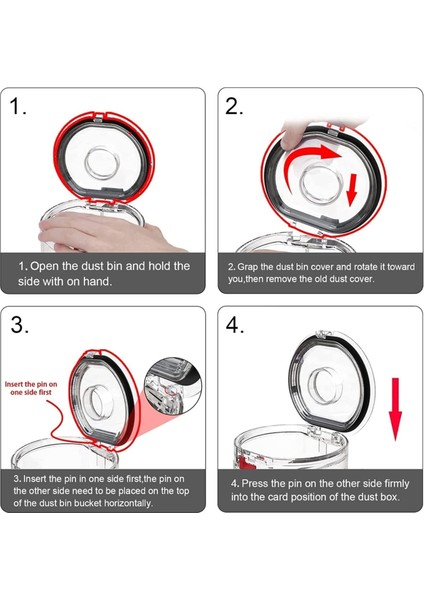 1.

1. Open the dust bin and hold the side with on hand.

2.

2. Grap the dust bin cover and rotate it toward you,then remove the old dust cover.

3.

Insert the pin on one side first

3. Insert the pin in one side first,the pin on the other side need to be placed on the top of the dust bin bucket horizontally.

4.

4. Press the pin on the other side firmly into the card position of the dust box.