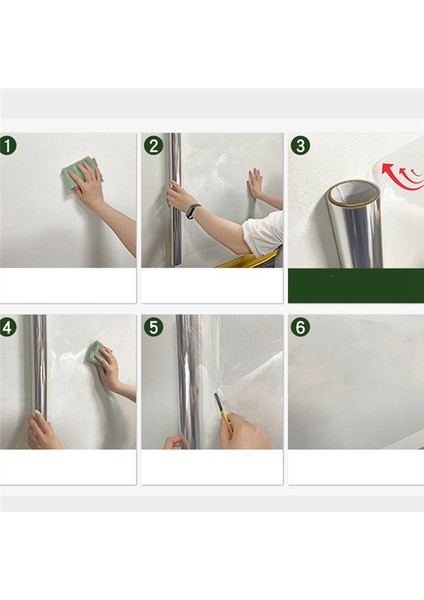 1

2

3

4

5

6