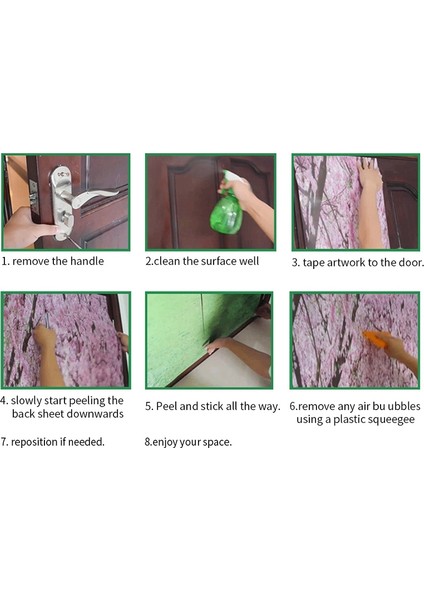 1. remove the handle

2.clean the surface well

3. tape artwork to the door.

4. slowly start peeling the back sheet downwards

5. Peel and stick all the way.

6.remove any air bu ubbles using a plastic squeegee

7. reposition if needed.

8.enjoy your space.