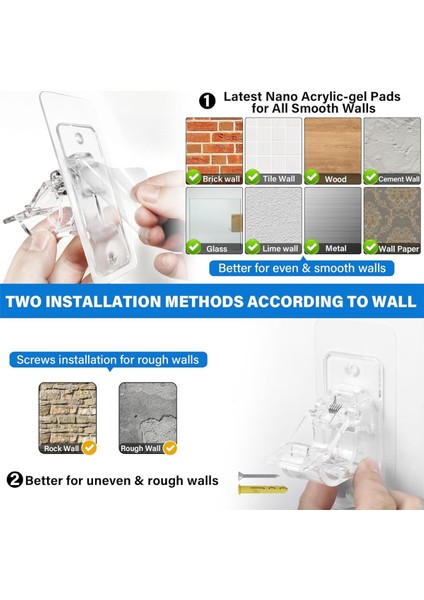 1 Latest Nano Acrylic-gel Pads for All Smooth Walls

Brick wall
Tile Wall
Wood
Cement Wall
Glass
Lime wall
Metal
Wall Paper

Better for even & smooth walls

TWO INSTALLATION METHODS ACCORDING TO WALL

Screws installation for rough walls

Rock Wall
Rough Wall

2 Better for uneven & rough walls