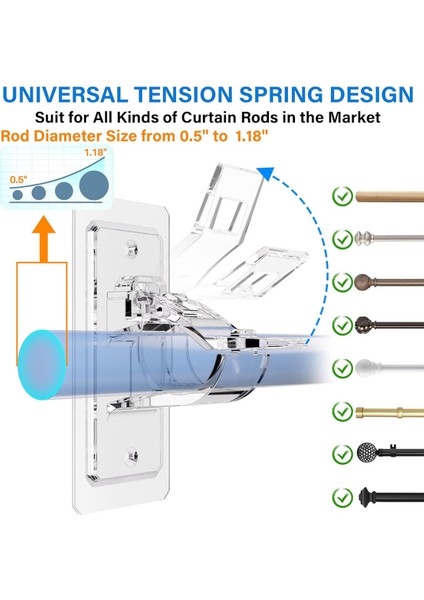 UNIVERSAL TENSION SPRING DESIGN
Suit for All Kinds of Curtain Rods in the Market
Rod Diameter Size from 0.5" to 1.18"

1.18"
0.5"