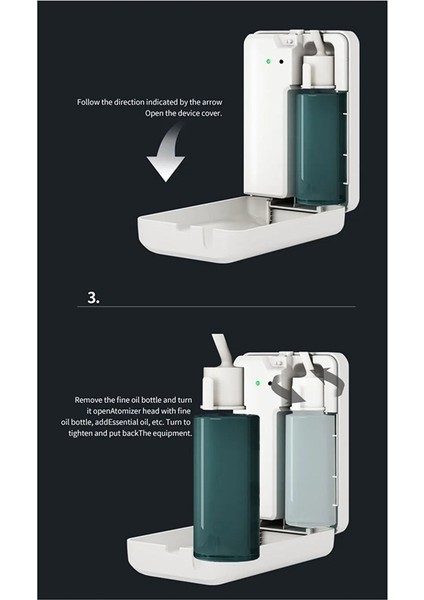 Follow the direction indicated by the arrow Open the device cover.

3.

Remove the fine oil bottle and turn it openAtomizer head with fine oil bottle, addEssential oil, etc. Turn to tighten and put backThe equipment.