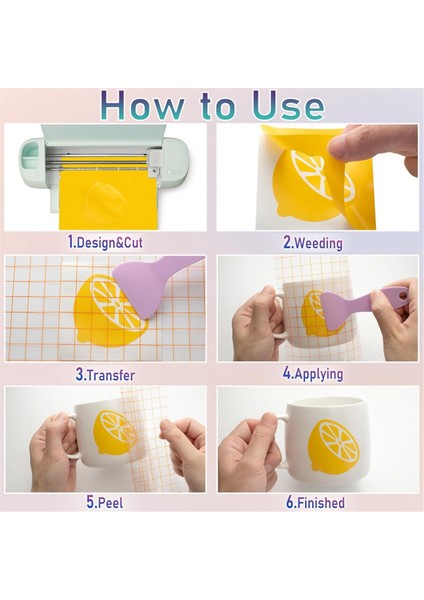 How to Use

1.Design&Cut

2.Weeding

3.Transfer

4.Applying

5.Peel

6.Finished