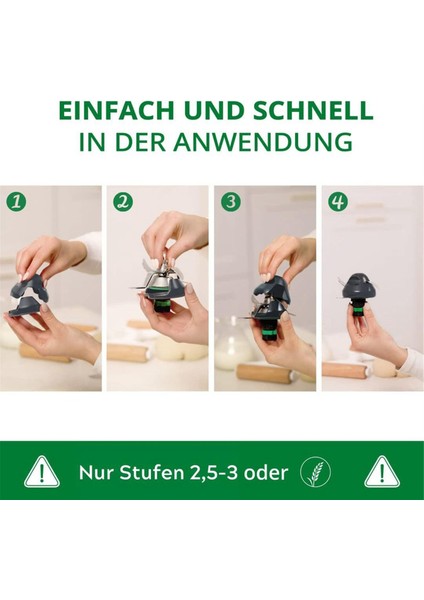 EINFACH UND SCHNELL
IN DER ANWENDUNG

1

2

3

4

Nur Stufen 2,5-3 oder