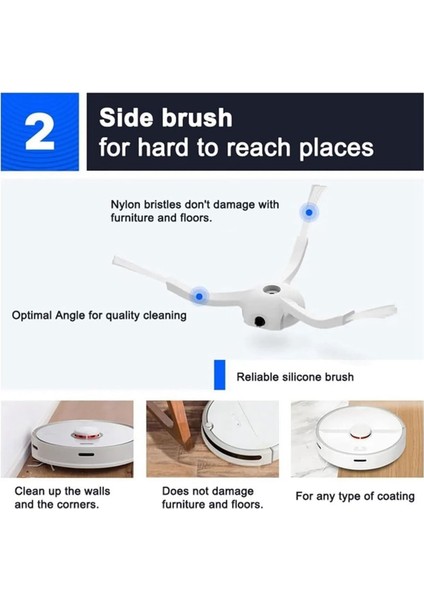 2

Side brush
for hard to reach places

Nylon bristles don't damage with furniture and floors.

Optimal Angle for quality cleaning

Reliable silicone brush

Clean up the walls and the corners.

Does not damage furniture and floors.

For any type of coating