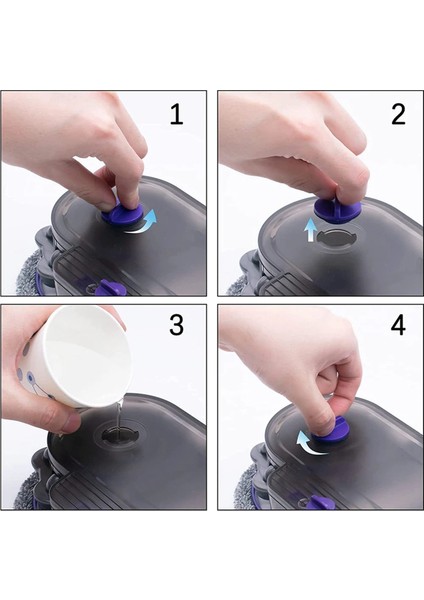 1

2

3

4