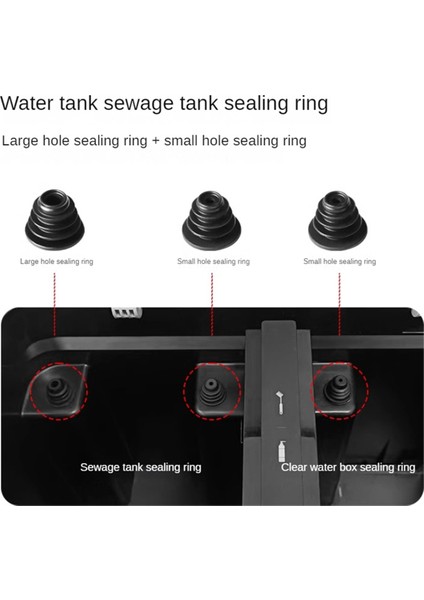 Water tank sewage tank sealing ring

Large hole sealing ring + small hole sealing ring

Large hole sealing ring

Small hole sealing ring

Small hole sealing ring

Sewage tank sealing ring

Clear water box sealing ring