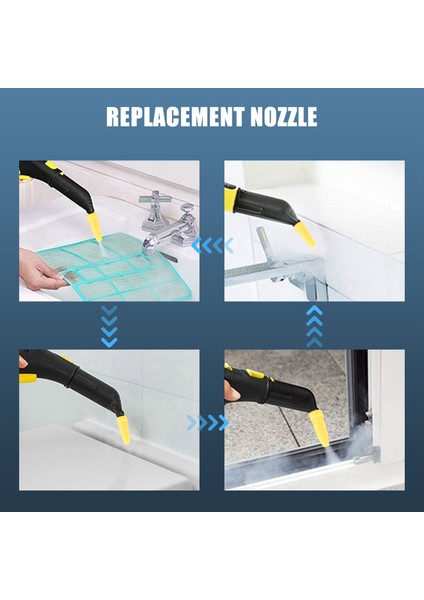 REPLACEMENT NOZZLE