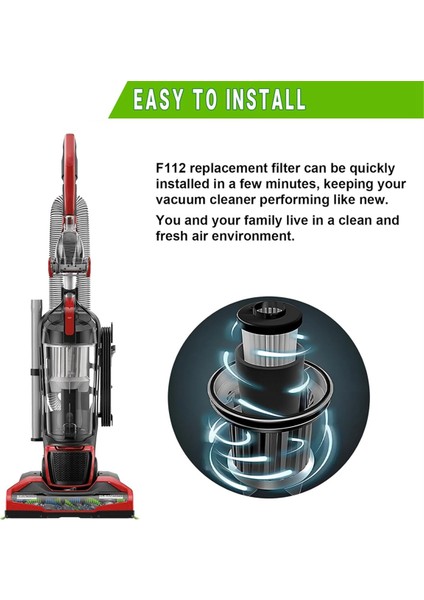 EASY TO INSTALL

F112 replacement filter can be quickly installed in a few minutes, keeping your vacuum cleaner performing like new.

You and your family live in a clean and fresh air environment.