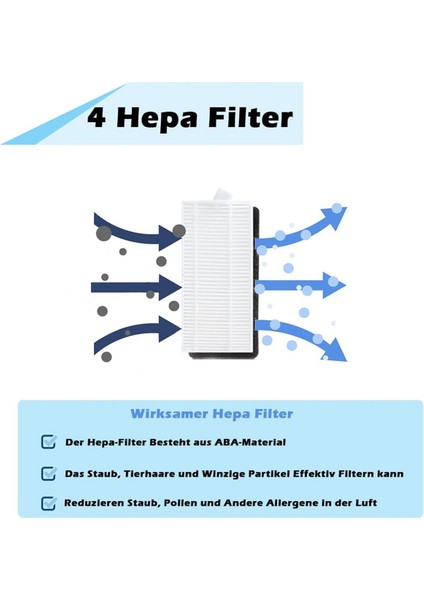 4 Hepa Filter

Wirksamer Hepa Filter

Der Hepa-Filter Besteht aus ABA-Material

Das Staub, Tierhaare und Winzige Partikel Effektiv Filtern kann

Reduzieren Staub, Pollen und Andere Allergene in der Luft