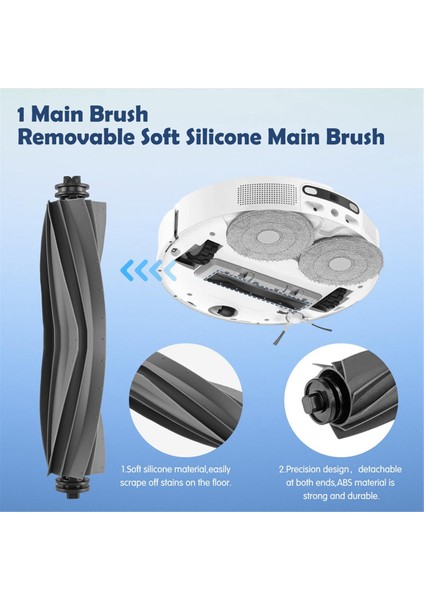 1 Main Brush
Removable Soft Silicone Main Brush

1.Soft silicone material,easily scrape off stains on the floor.

2.Precision design， detachable at both ends,ABS material is strong and durable.