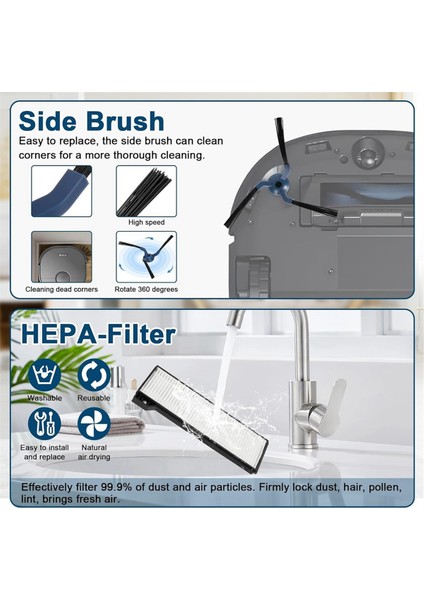 Side Brush

Easy to replace, the side brush can clean corners for a more thorough cleaning.

High speed

Cleaning dead corners

Rotate 360 degrees

HEPA-Filter

Washable

Reusable

Easy to install and replace

Natural air drying

Effectively filter 99.9% of dust and air particles. Firmly lock dust, hair, pollen, lint, brings fresh air.