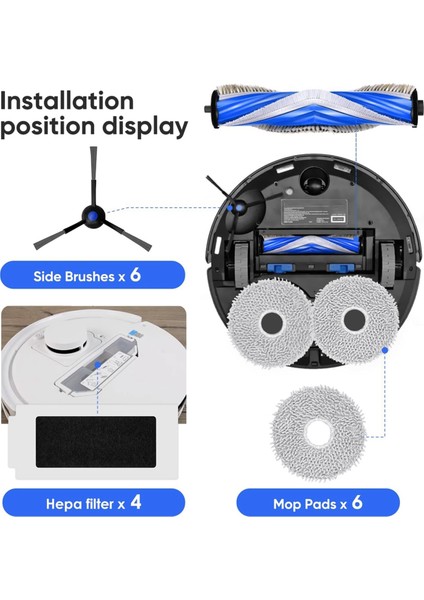 Installation position display

Side Brushes x 6

Hepa filter x 4

Mop Pads x 6