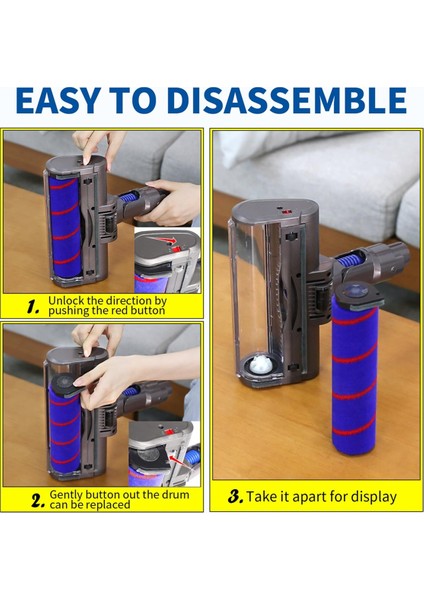 EASY TO DISASSEMBLE

1. Unlock the direction by pushing the red button

2. Gently button out the drum can be replaced

3. Take it apart for display