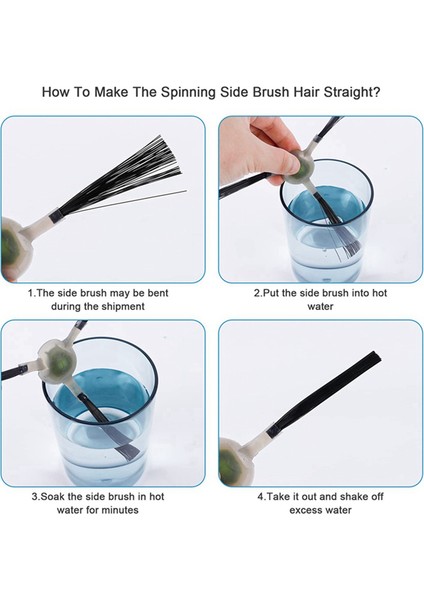 How To Make The Spinning Side Brush Hair Straight?

1.The side brush may be bent during the shipment

2.Put the side brush into hot water

3.Soak the side brush in hot water for minutes

4.Take it out and shake off excess water