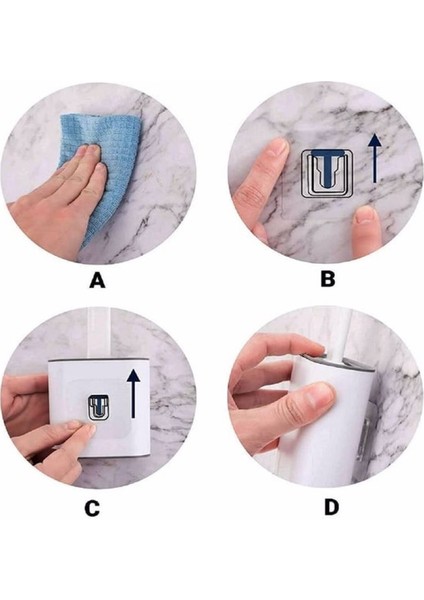 A

B

C

D