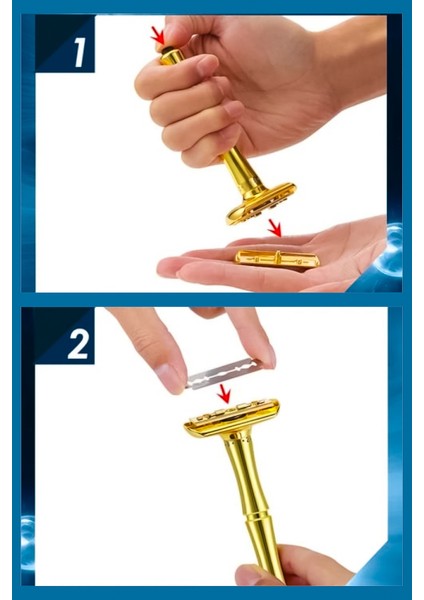 1

2