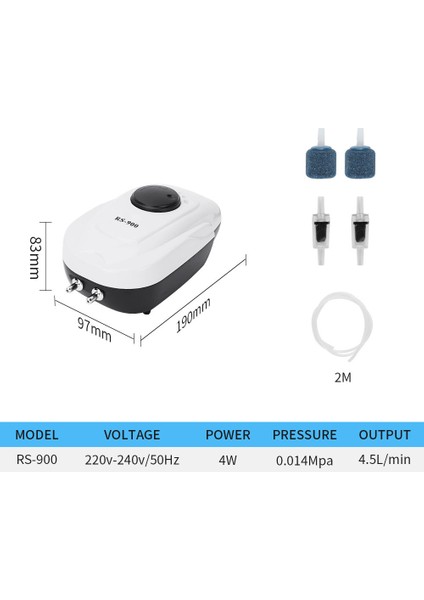 RS-900

83mm

97mm

190mm

2M

| MODEL | VOLTAGE | POWER | PRESSURE | OUTPUT |
|---|---|---|---|---|
| RS-900 | 220v-240v/50Hz | 4W | 0.014Mpa | 4.5L/min |