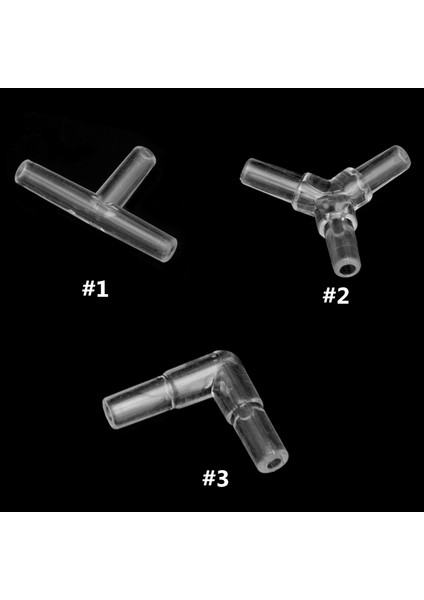 #1

#2

#3